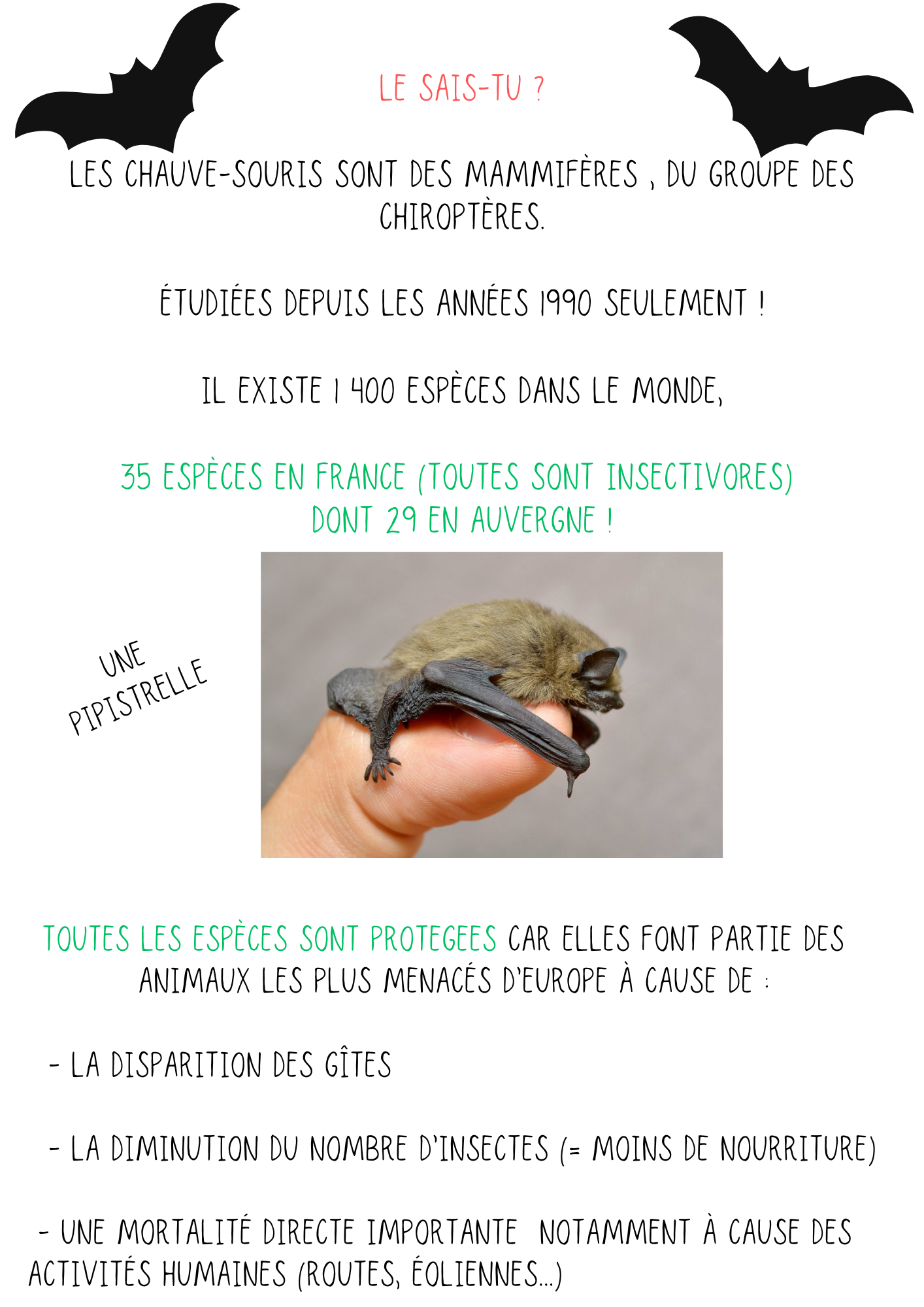 LE SAIS-TU ?

LES CHAUVE-SOURIS SONT DES MAMMIFÈRES , DU GROUPE DES CHIROPTÈRES.

ÉTUDIÉES DEPUIS LES ANNÉES 1990 SEULEMENT !

IL EXISTE 1 400 ESPÈCES DANS LE MONDE,

35 ESPÈCES EN FRANCE (TOUTES SONT INSECTIVORES) DONT 29 EN AUVERGNE !

UNE PIPISTRELLE

TOUTES LES ESPÈCES SONT PROTEGEES CAR ELLES FONT PARTIE DES ANIMAUX LES PLUS MENACÉS D'EUROPE À CAUSE DE :

- LA DISPARITION DES GÎTES

- LA DIMINUTION DU NOMBRE D'INSECTES (= MOINS DE NOURRITURE)

- UNE MORTALITÉ DIRECTE IMPORTANTE NOTAMMENT À CAUSE DES ACTIVITÉS HUMAINES (ROUTES, ÉOLIENNES...)